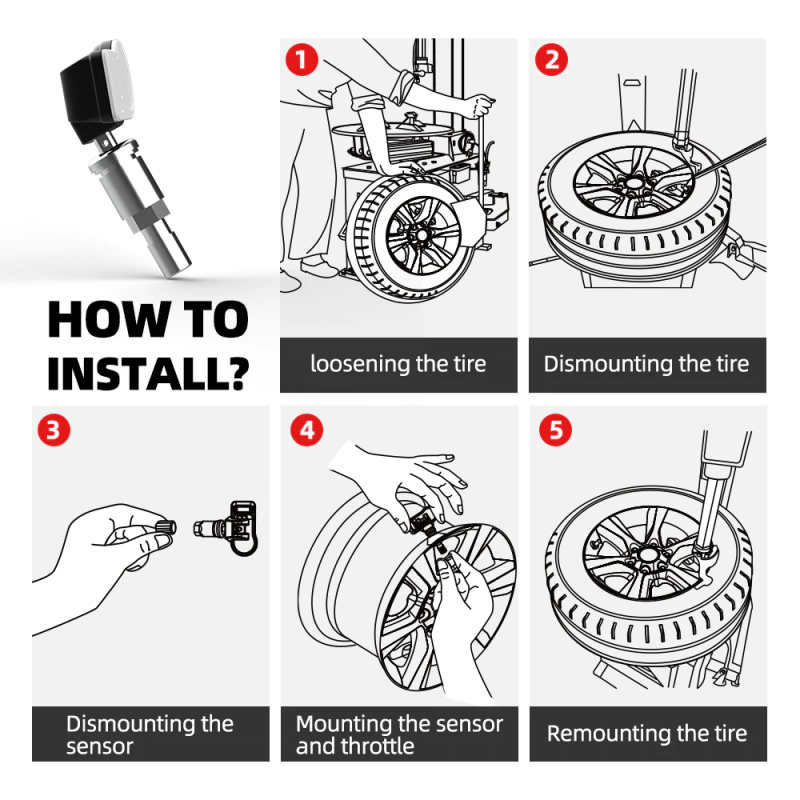 HOW TO INSTALL?

1
loosening the tire

2
Dismounting the tire

3
Dismounting the sensor

4
Mounting the sensor and throttle

5
Remounting the tire